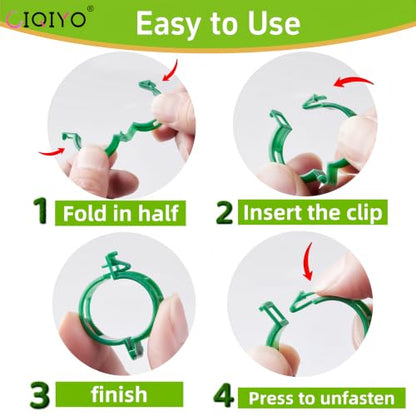 CIQIYO®

Easy to Use

1 Fold in half

2 Insert the clip

3 finish

4 Press to unfasten