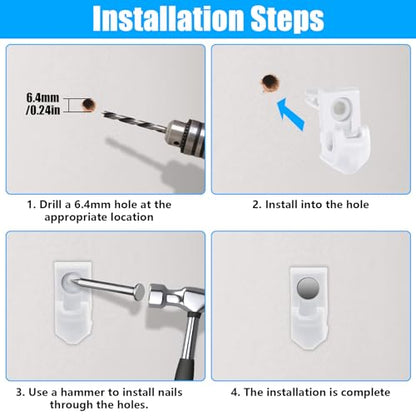 Installation Steps

6.4mm /0.24in

1. Drill a 6.4mm hole at the appropriate location

2. Install into the hole

3. Use a hammer to install nails through the holes.

4. The installation is complete