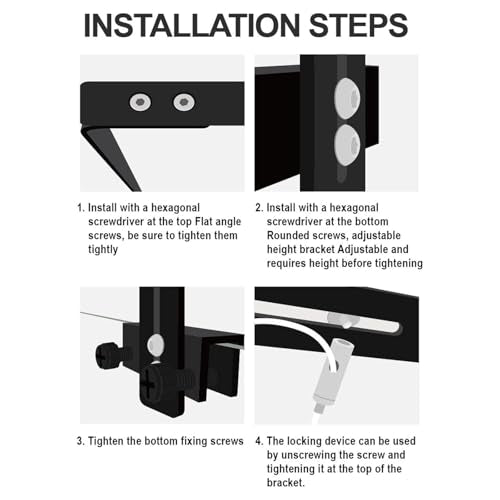 INSTALLATION STEPS

1. Install with a hexagonal screwdriver at the top Flat angle screws, be sure to tighten them tightly

2. Install with a hexagonal screwdriver at the bottom Rounded screws, adjustable height bracket Adjustable and requires height before tightening

3. Tighten the bottom fixing screws

4. The locking device can be used by unscrewing the screw and tightening it at the top of the bracket.