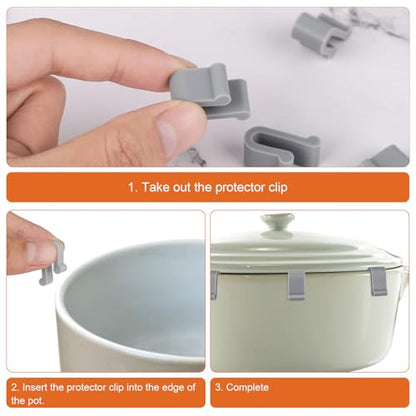 1. Take out the protector clip

2. Insert the protector clip into the edge of the pot.

3. Complete