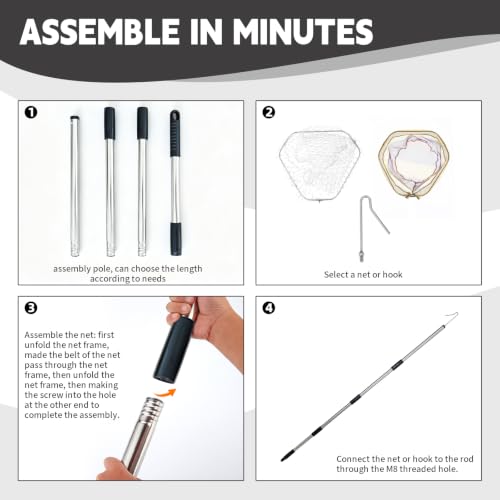 ASSEMBLE IN MINUTES

❶

assembly pole, can choose the length according to needs

❷

Select a net or hook

❸

Assemble the net: first unfold the net frame, made the belt of the net pass through the net frame, then unfold the net frame, then making the screw into the hole at the other end to complete the assembly.

❹

Connect the net or hook to the rod through the M8 threaded hole.