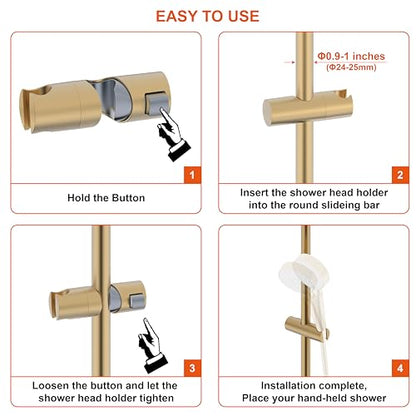 EASY TO USE

1

Hold the Button

Φ0.9-1 inches
(Φ24-25mm)

2

Insert the shower head holder into the round slideing bar

3

Loosen the button and let the shower head holder tighten

4

Installation complete, Place your hand-held shower