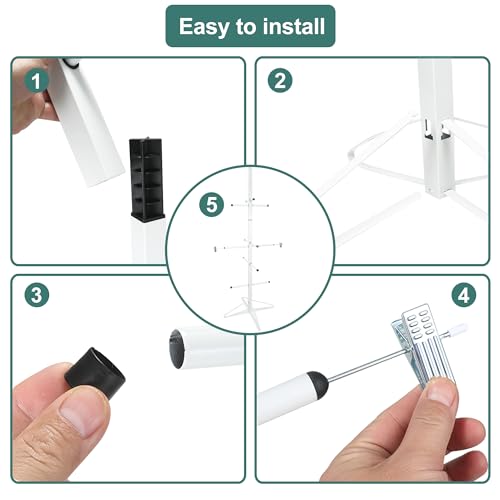 Easy to install

1

2

5

3

4