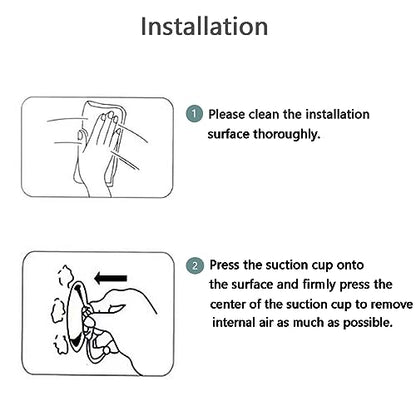 Installation

1 Please clean the installation surface thoroughly.

2 Press the suction cup onto the surface and firmly press the center of the suction cup to remove internal air as much as possible.