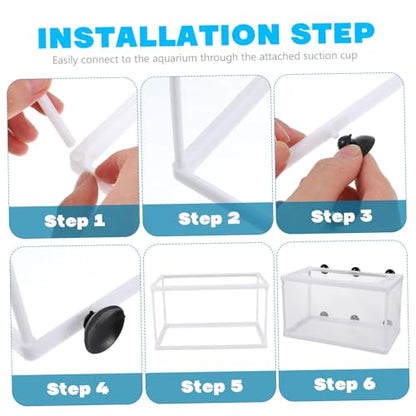 INSTALLATION STEP

Easily connect to the aquarium through the attached suction cup

Step 1

Step 2

Step 3

Step 4

Step 5

Step 6