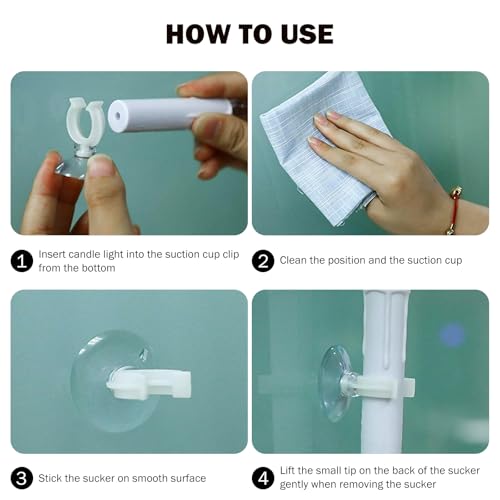 HOW TO USE

1 Insert candle light into the suction cup clip from the bottom

2 Clean the position and the suction cup

3 Stick the sucker on smooth surface

4 Lift the small tip on the back of the sucker gently when removing the sucker