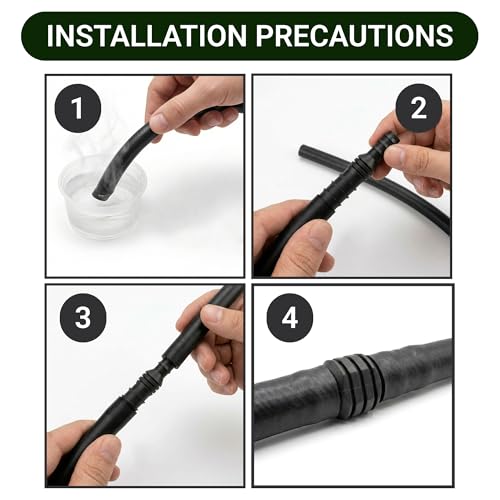 INSTALLATION PRECAUTIONS

1

2

3

4