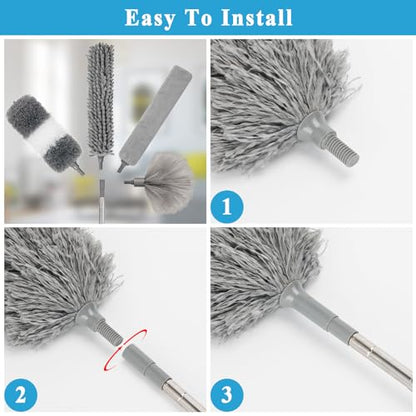 Easy To Install

1

2

3