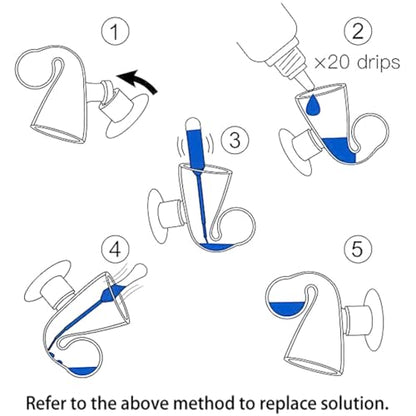 1

2

×20 drips

3

4

5

Refer to the above method to replace solution.