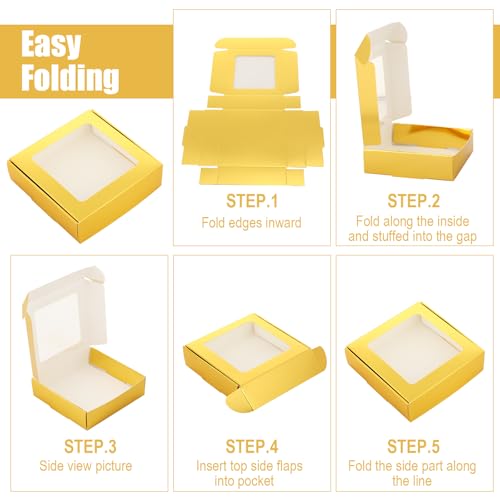 Easy Folding

STEP.1
Fold edges inward

STEP.2
Fold along the inside and stuffed into the gap

STEP.3
Side view picture

STEP.4
Insert top side flaps into pocket

STEP.5
Fold the side part along the line