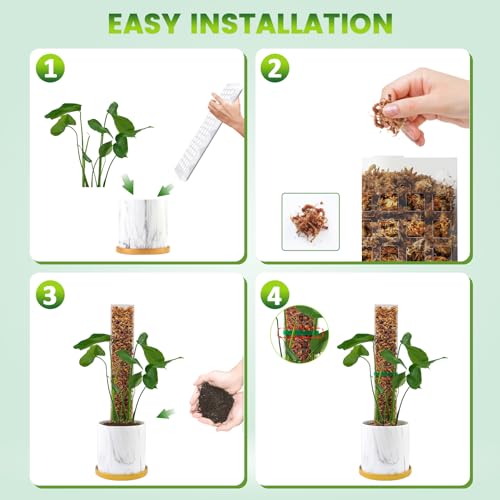 EASY INSTALLATION

1

2

3

4