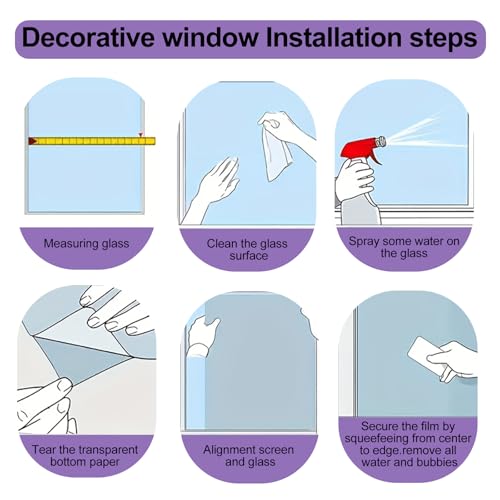 Decorative window Installation steps

Measuring glass

Clean the glass surface

Spray some water on the glass

Tear the transparent bottom paper

Alignment screen and glass

Secure the film by squeefeeing from center to edge.remove all water and bubbies