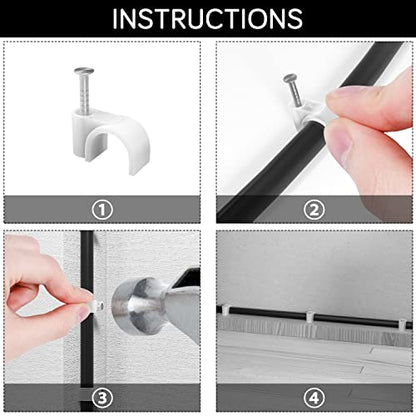 INSTRUCTIONS

①

②

③

④