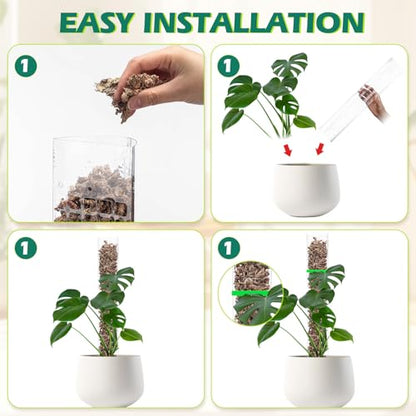 EASY INSTALLATION

1

1

1

1