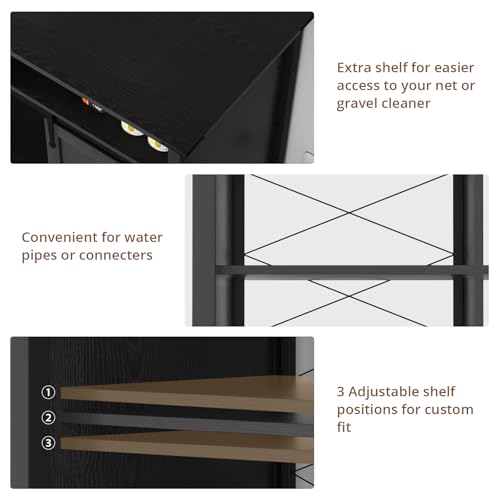 Extra shelf for easier access to your net or gravel cleaner

Convenient for water pipes or connecters

①
②
③

3 Adjustable shelf positions for custom fit