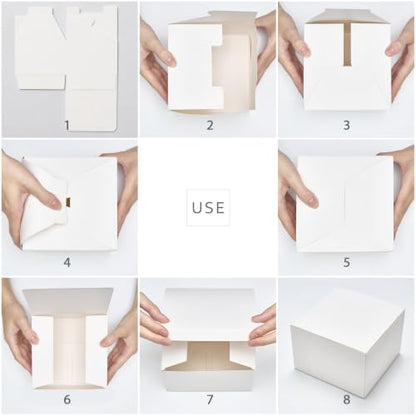 1

2

3

4

USE

5

6

7

8