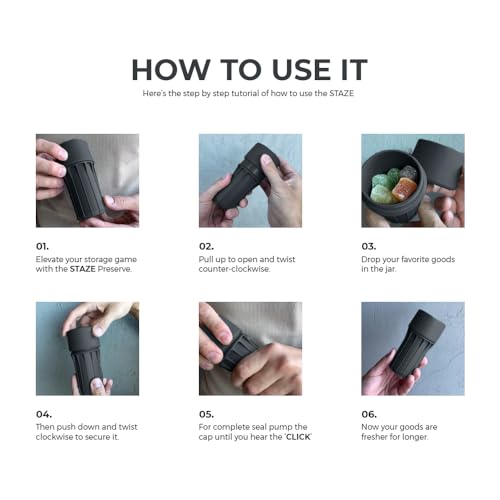 HOW TO USE IT

Here's the step by step tutorial of how to use the STAZE

01.
Elevate your storage game with the STAZE Preserve.

02.
Pull up to open and twist counter-clockwise.

03.
Drop your favorite goods in the jar.

04.
Then push down and twist clockwise to secure it.

05.
For complete seal pump the cap until you hear the 'CLICK'

06.
Now your goods are fresher for longer.