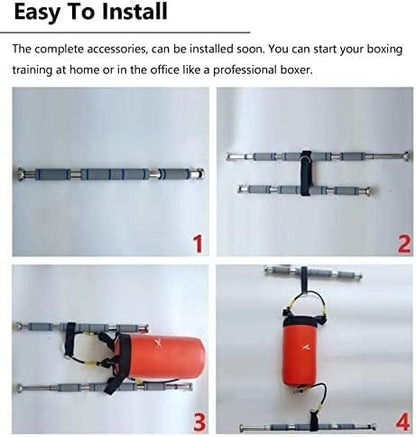 Easy To Install

The complete accessories, can be installed soon. You can start your boxing training at home or in the office like a professional boxer.

1

2

3

4