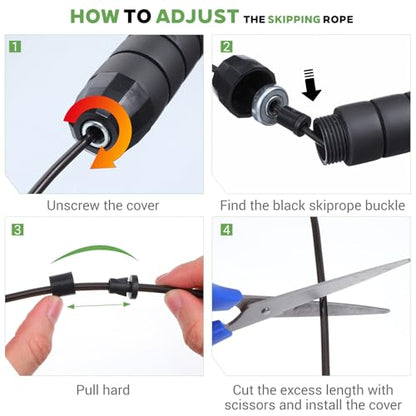 HOW TO ADJUST THE SKIPPING ROPE

1

Unscrew the cover

2

Find the black skiprope buckle

3

Pull hard

4

Cut the excess length with scissors and install the cover