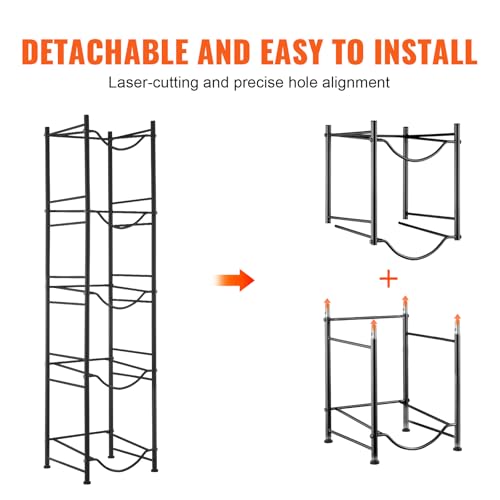 DETACHABLE AND EASY TO INSTALL

Laser-cutting and precise hole alignment

+