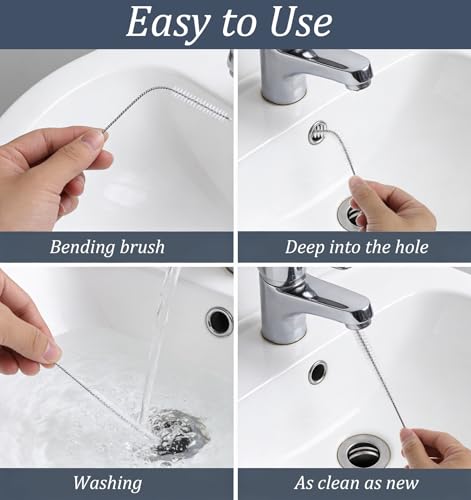 Easy to Use

Bending brush

Deep into the hole

Washing

As clean as new