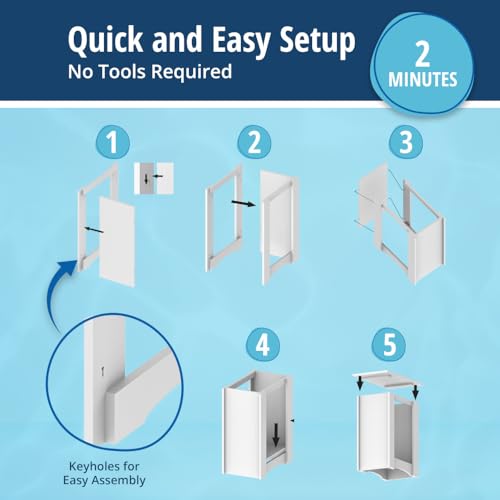 Quick and Easy Setup
No Tools Required

2
MINUTES

1

2

3

4

5

Keyholes for Easy Assembly