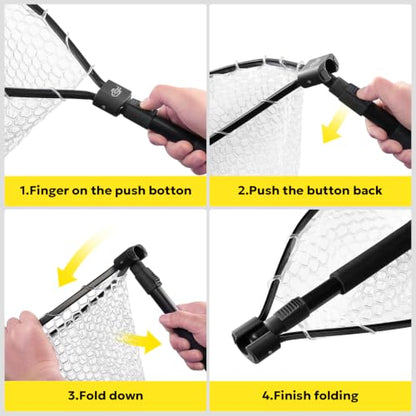 1.Finger on the push botton

2.Push the button back

3.Fold down

4.Finish folding