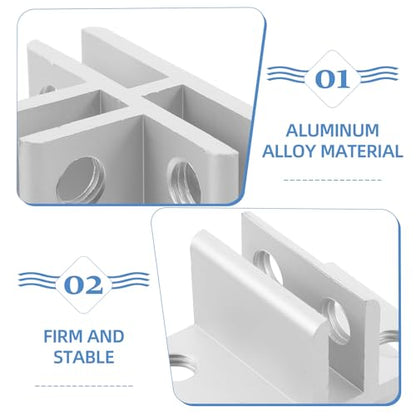 01

ALUMINUM ALLOY MATERIAL

02

FIRM AND STABLE