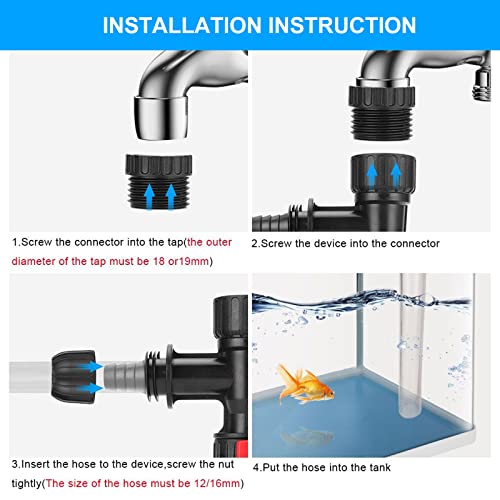 INSTALLATION INSTRUCTION

1.Screw the connector into the tap(the outer diameter of the tap must be 18 or19mm)

2.Screw the device into the connector

3.Insert the hose to the device,screw the nut tightly(The size of the hose must be 12/16mm)

4.Put the hose into the tank