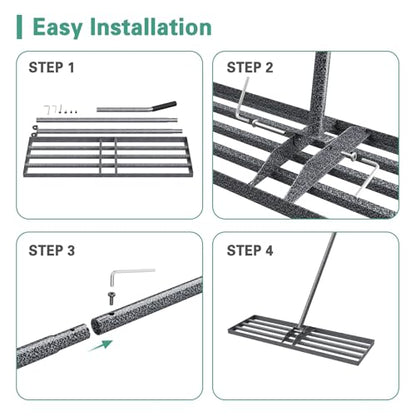 Easy Installation

STEP 1

STEP 2

STEP 3

STEP 4