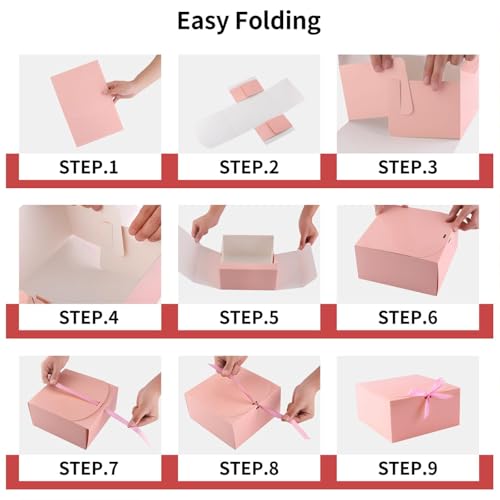 Easy Folding

STEP.1

STEP.2

STEP.3

STEP.4

STEP.5

STEP.6

STEP.7

STEP.8

STEP.9