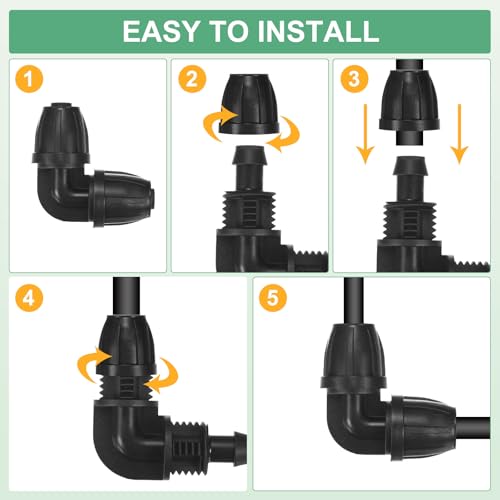 EASY TO INSTALL

1

2

3

4

5