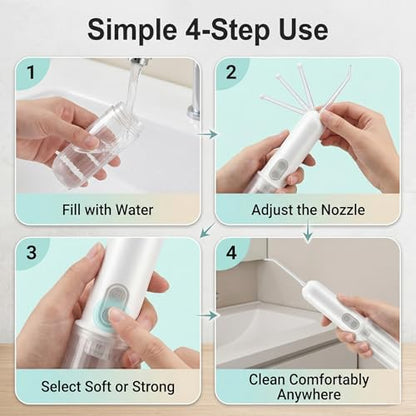 Simple 4-Step Use

1

Fill with Water

2

Adjust the Nozzle

3

Select Soft or Strong

4

Clean Comfortably Anywhere