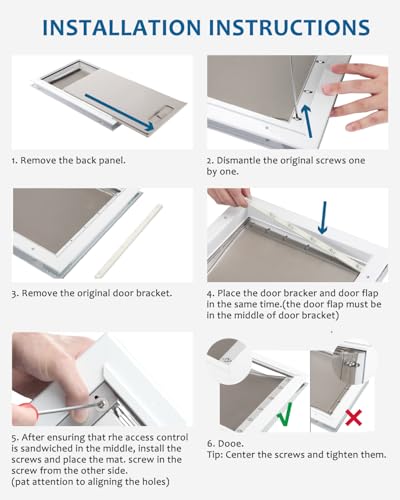 INSTALLATION INSTRUCTIONS

1. Remove the back panel.

2. Dismantle the original screws one by one.

3. Remove the original door bracket.

4. Place the door bracker and door flap in the same time.(the door flap must be in the middle of door bracket)

5. After ensuring that rhe access control is sandwiched in the middle, install the screws and place the mat. screw in the screw from the other side.
(pat attention to aligning the holes)

6. Dooe.
Tip: Center the screws and tighten them.