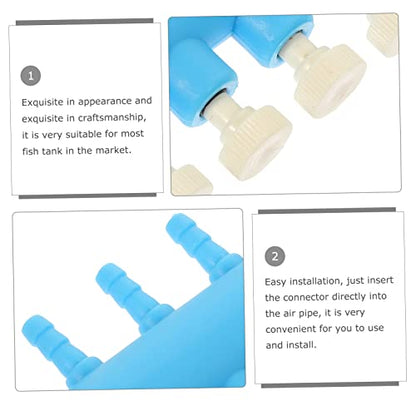 1

Exquisite in appearance and exquisite in craftsmanship, it is very suitable for most fish tank in the market.

2

Easy installation, just insert the connector directly into the air pipe, it is very convenient for you to use and install.