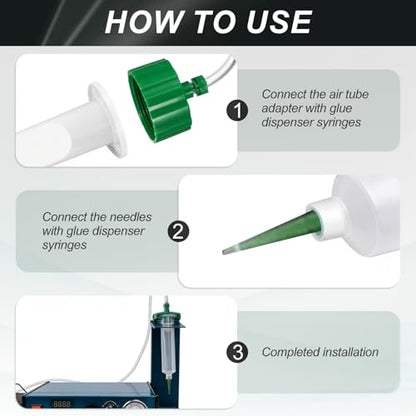 HOW TO USE

1 Connect the air tube adapter with glue dispenser syringes

Connect the needles with glue dispenser syringes 2

3 Completed installation

8888