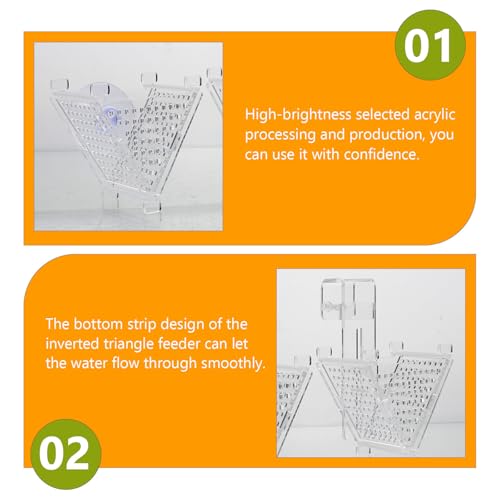 01

High-brightness selected acrylic processing and production, you can use it with confidence.

The bottom strip design of the inverted triangle feeder can let the water flow through smoothly.

02