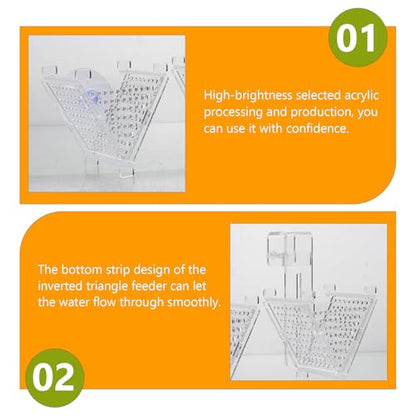 01

High-brightness selected acrylic processing and production, you can use it with confidence.

The bottom strip design of the inverted triangle feeder can let the water flow through smoothly.

02