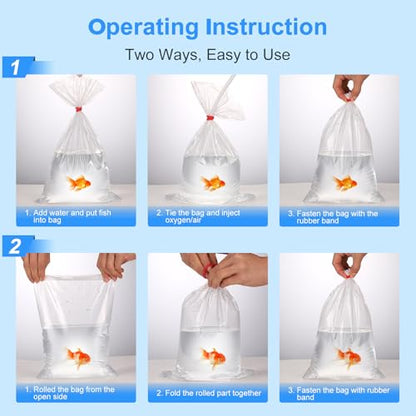 Operating Instruction

Two Ways, Easy to Use

1

1. Add water and put fish into bag

2. Tie the bag and inject oxygen/air

3. Fasten the bag with the rubber band

2

1. Rolled the bag from the open side

2. Fold the rolled part together

3. Fasten the bag with rubber band