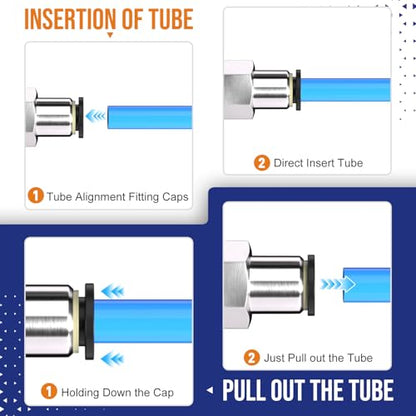 INSERTION OF TUBE

1 Tube Alignment Fitting Caps

2 Direct Insert Tube

1 Holding Down the Cap

2 Just Pull out the Tube

PULL OUT THE TUBE