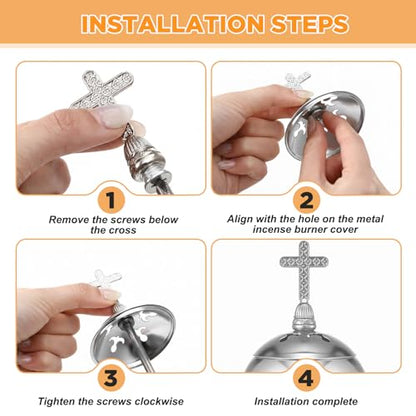 INSTALLATION STEPS

1

Remove the screws below the cross

2

Align with the hole on the metal incense burner cover

3

Tighten the screws clockwise

4

Installation complete