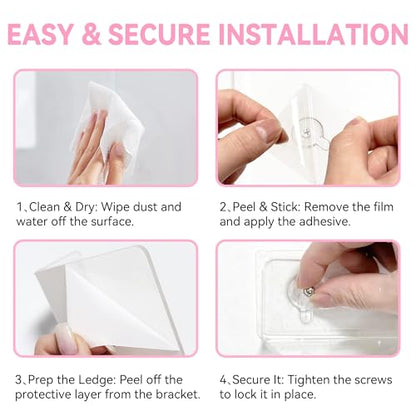 EASY & SECURE INSTALLATION

1、Clean & Dry: Wipe dust and water off the surface.

2、Peel & Stick: Remove the film and apply the adhesive.

3、Prep the Ledge: Peel off the protective layer from the bracket.

4、Secure It: Tighten the screws to lock it in place.