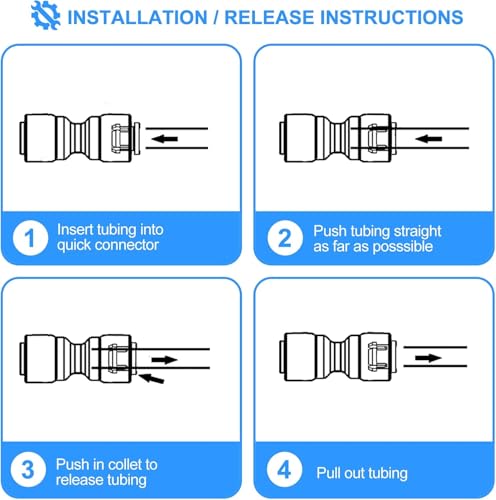 INSTALLATION / RELEASE INSTRUCTIONS

1 Insert tubing into quick connector

2 Push tubing straight as far as posssible

3 Push in collet to release tubing

4 Pull out tubing