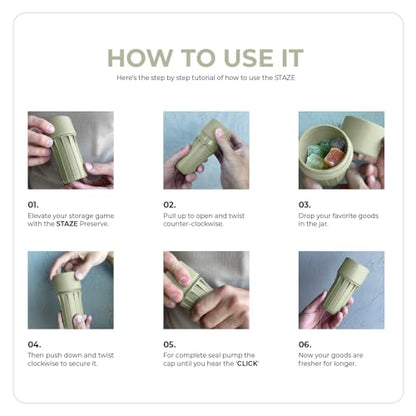 HOW TO USE IT

Here's the step by step tutorial of how to use the STAZE

01.
Elevate your storage game with the STAZE Preserve.

02.
Pull up to open and twist counter-clockwise.

03.
Drop your favorite goods in the jar.

04.
Then push down and twist clockwise to secure it.

05.
For complete seal pump the cap until you hear the 'CLICK'

06.
Now your goods are fresher for longer.