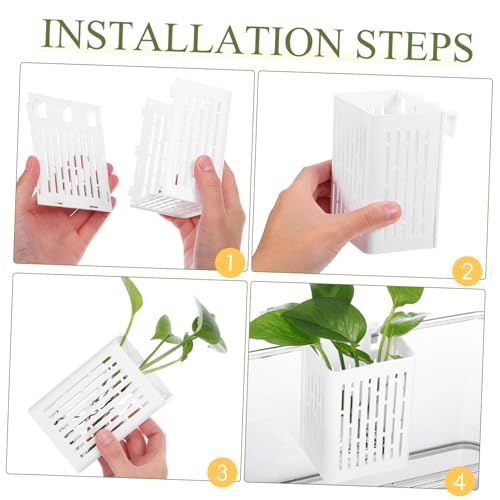 INSTALLATION STEPS

1

2

3

4