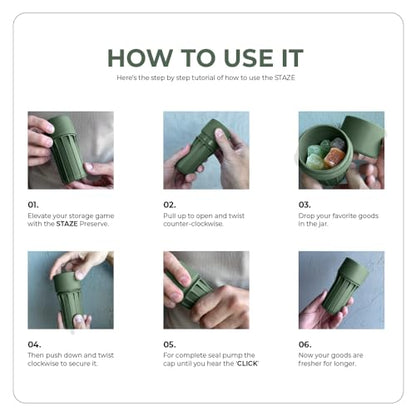 HOW TO USE IT

Here's the step by step tutorial of how to use the STAZE

01.
Elevate your storage game with the STAZE Preserve.

02.
Pull up to open and twist counter-clockwise.

03.
Drop your favorite goods in the jar.

04.
Then push down and twist clockwise to secure it.

05.
For complete seal pump the cap until you hear the 'CLICK'

06.
Now your goods are fresher for longer.