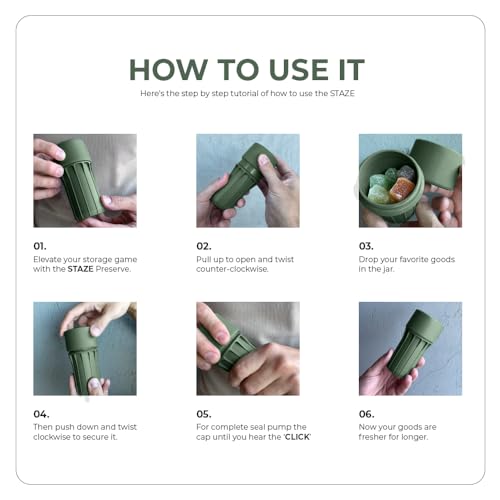 HOW TO USE IT

Here's the step by step tutorial of how to use the STAZE

01.
Elevate your storage game with the STAZE Preserve.

02.
Pull up to open and twist counter-clockwise.

03.
Drop your favorite goods in the jar.

04.
Then push down and twist clockwise to secure it.

05.
For complete seal pump the cap until you hear the 'CLICK'

06.
Now your goods are fresher for longer.