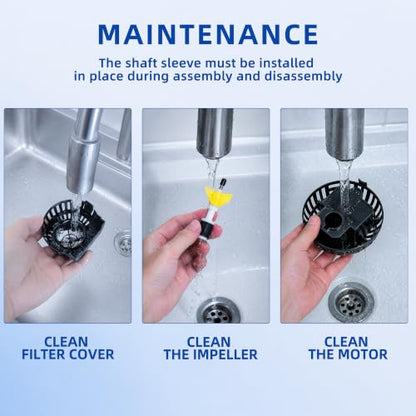 MAINTENANCE

The shaft sleeve must be installed in place during assembly and disassembly

CLEAN FILTER COVER

CLEAN THE IMPELLER

CLEAN THE MOTOR