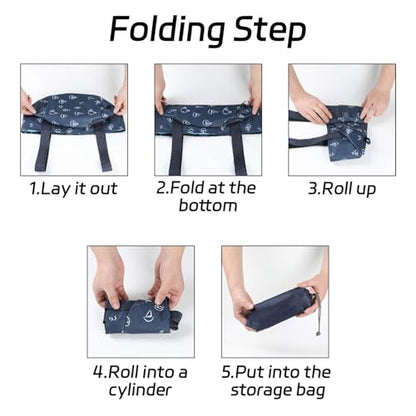 Folding Step

1.Lay it out

2.Fold at the bottom

3.Roll up

4.Roll into a cylinder

5.Put into the storage bag