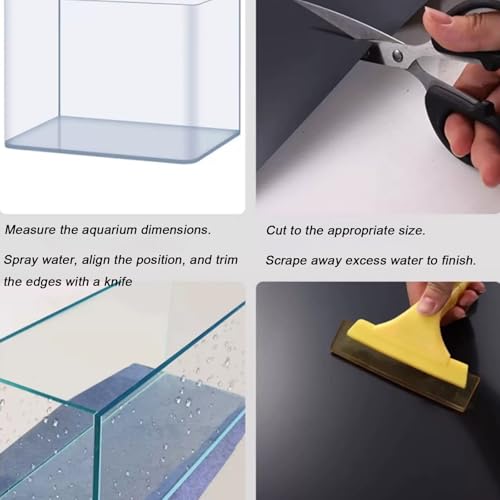 Measure the aquarium dimensions.

Cut to the appropriate size.

Spray water, align the position, and trim the edges with a knife

Scrape away excess water to finish.